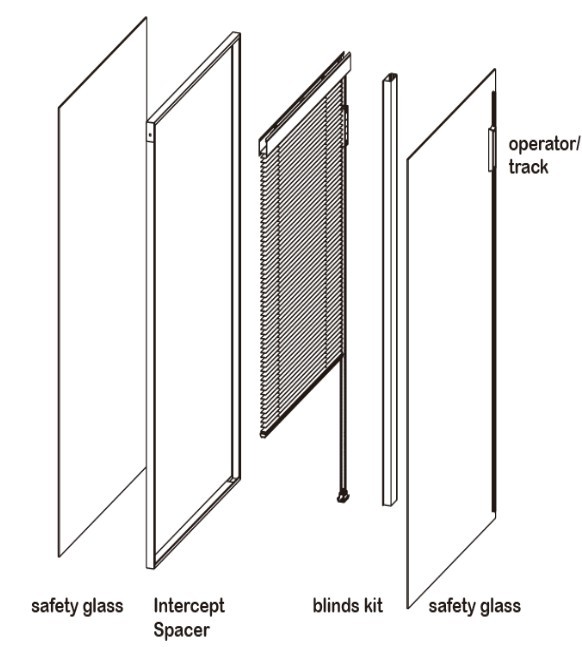 operator/
track

safety glass

Intercept
Spacer

blinds kit

safety glass